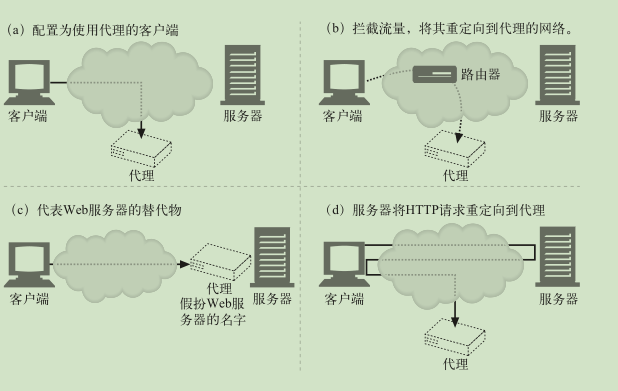 (a) 配置为使用代理的客户端

客户端

服务器

代理

(b) 拦截流量，将其重定向到代理的网络。

路由器

客户端

服务器

代理

(c) 代表Web服务器的替代物

客户端

代理
假扮Web服务器的名字

服务器

(d) 服务器将HTTP请求重定向到代理

客户端

服务器

代理